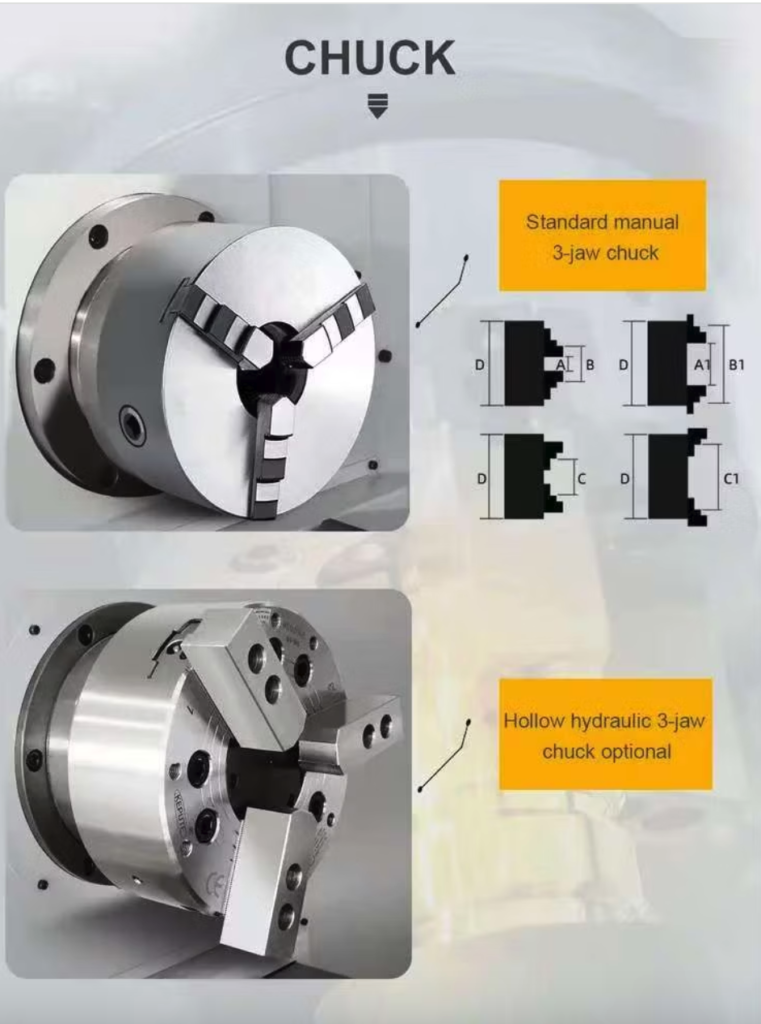 CHUCK

Standard manual 3-jaw chuck

D A B

D A1 B1

D C

D C1

Hollow hydraulic 3-jaw chuck optional